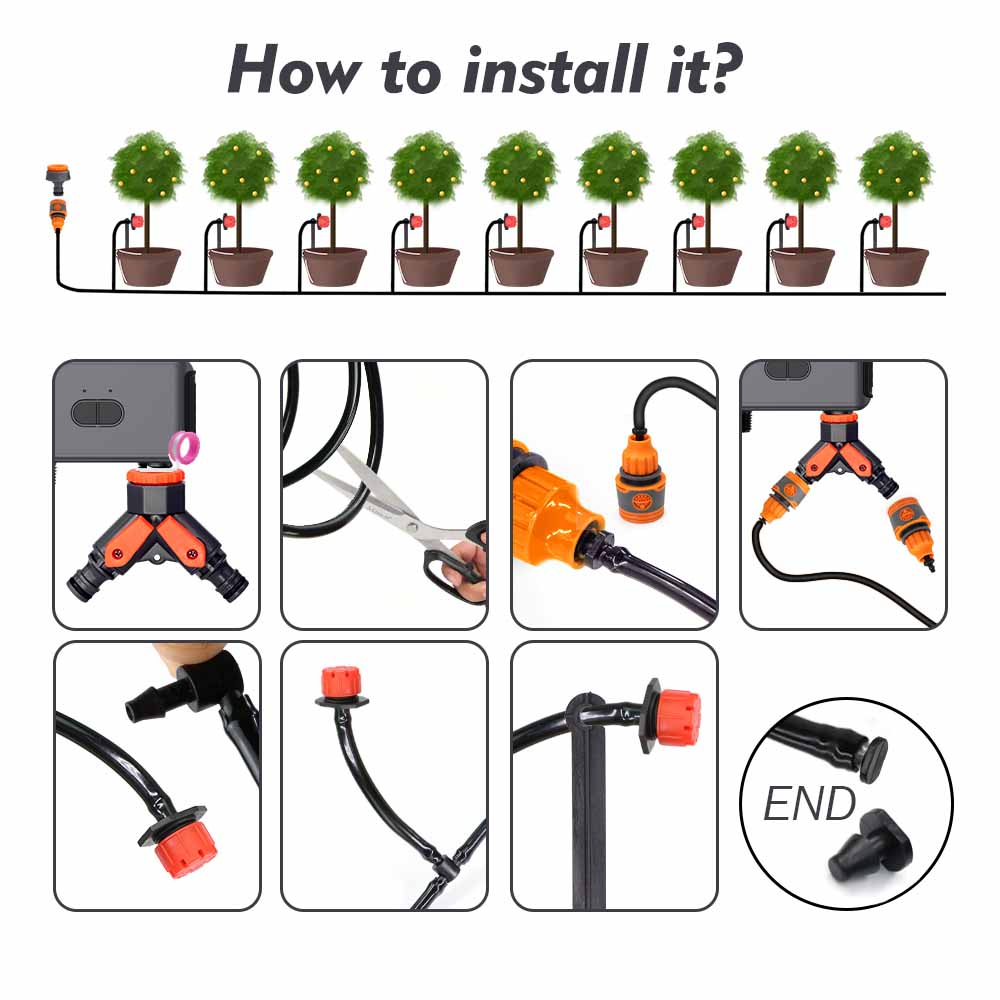 How to install it?

END